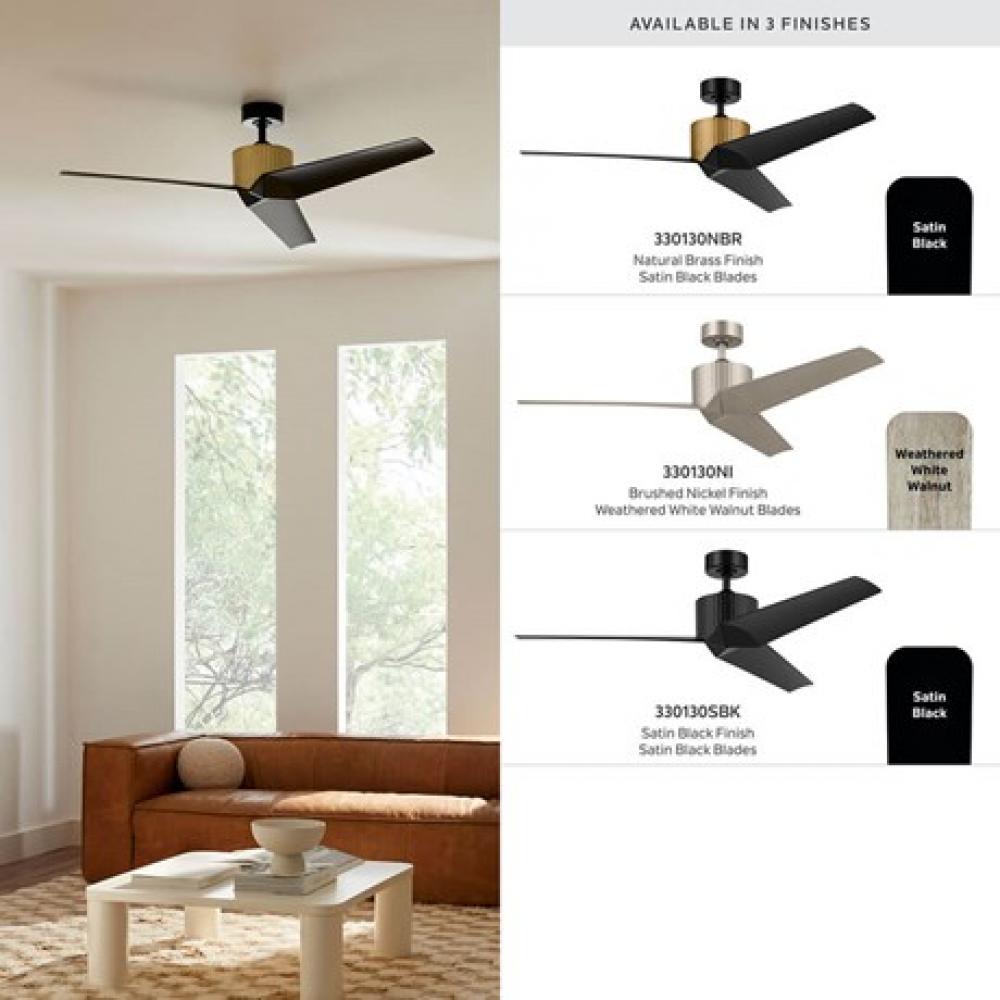 AVAILABLE IN 3 FINISHES

330130NBR
Natural Brass Finish
Satin Black Blades

Satin Black

330130NI
Brushed Nickel Finish
Weathered White Walnut Blades

Weathered White Walnut

330130SBK
Satin Black Finish
Satin Black Blades

Satin Black