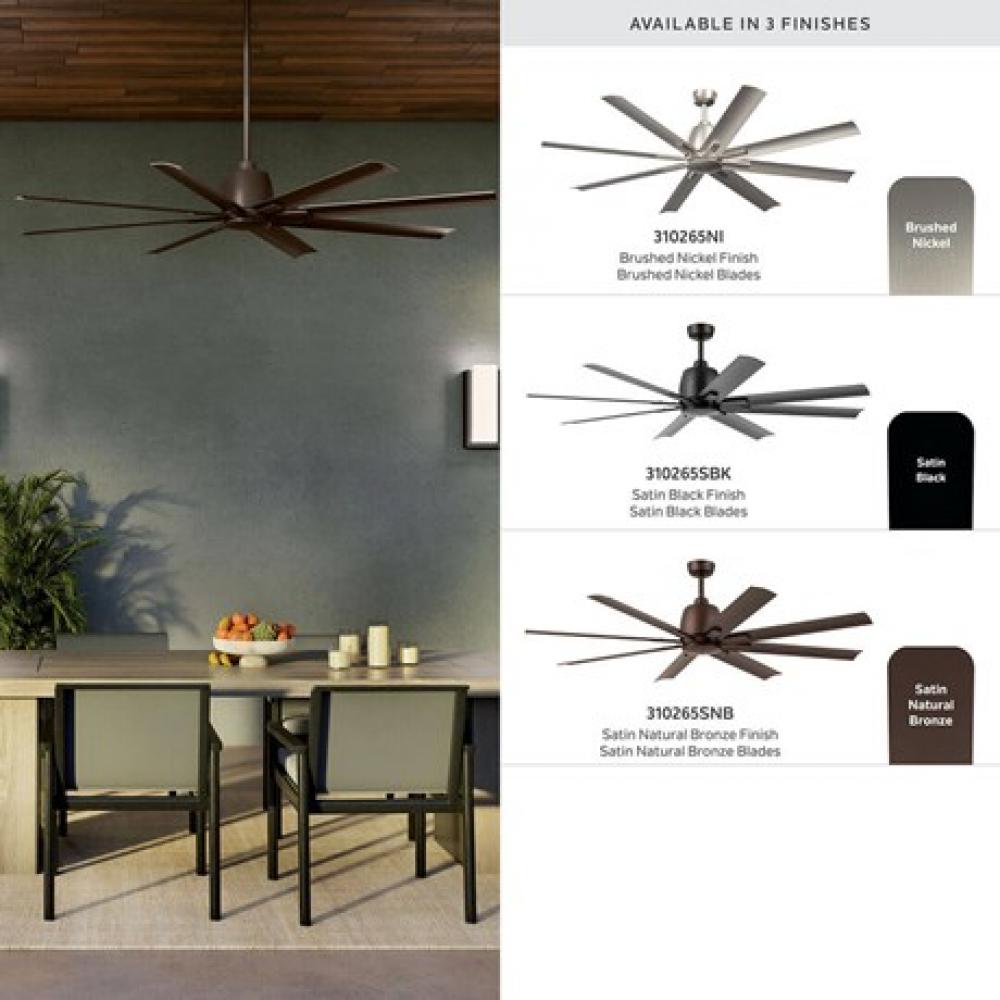 AVAILABLE IN 3 FINISHES

310265NI
Brushed Nickel Finish
Brushed Nickel Blades

Brushed Nickel

310265SBK
Satin Black Finish
Satin Black Blades

Satin Black

310265SNB
Satin Natural Bronze Finish
Satin Natural Bronze Blades

Satin Natural Bronze