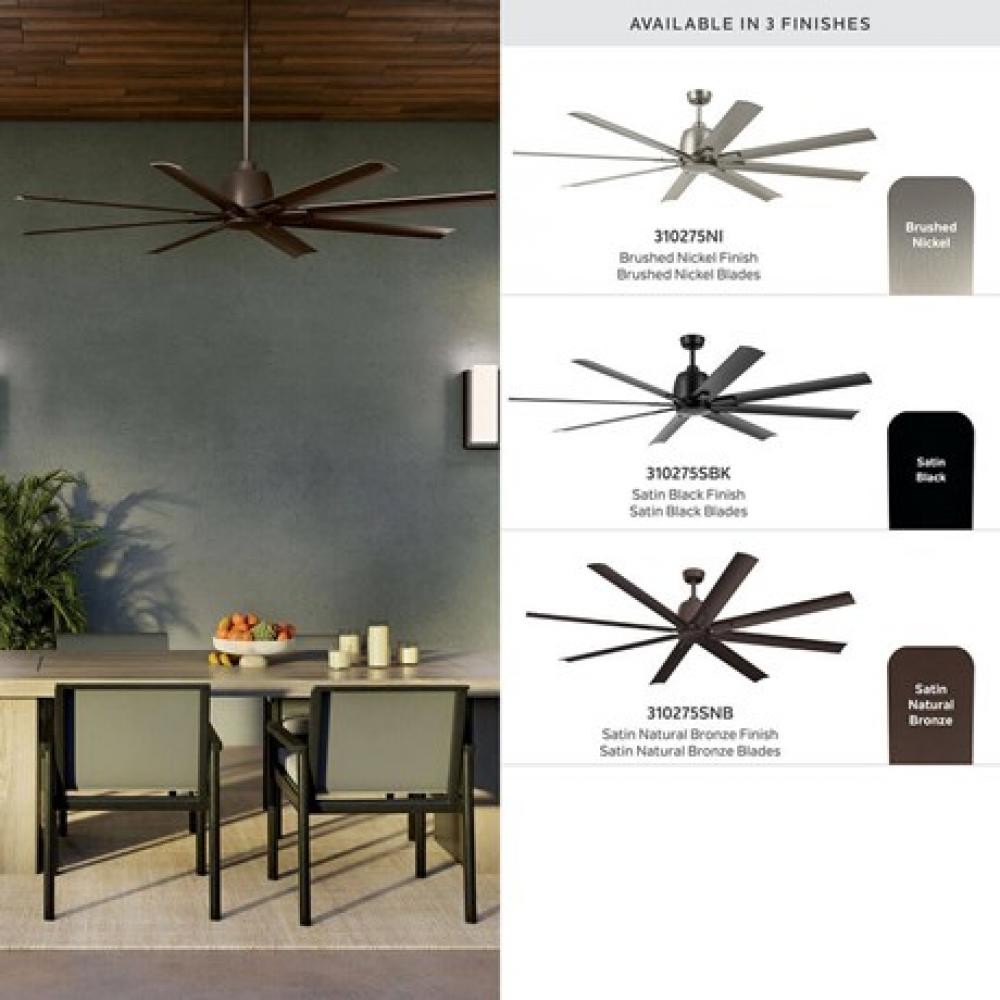 AVAILABLE IN 3 FINISHES

310275NI
Brushed Nickel Finish
Brushed Nickel Blades

Brushed Nickel

310275SBK
Satin Black Finish
Satin Black Blades

Satin Black

310275SNB
Satin Natural Bronze Finish
Satin Natural Bronze Blades

Satin Natural Bronze